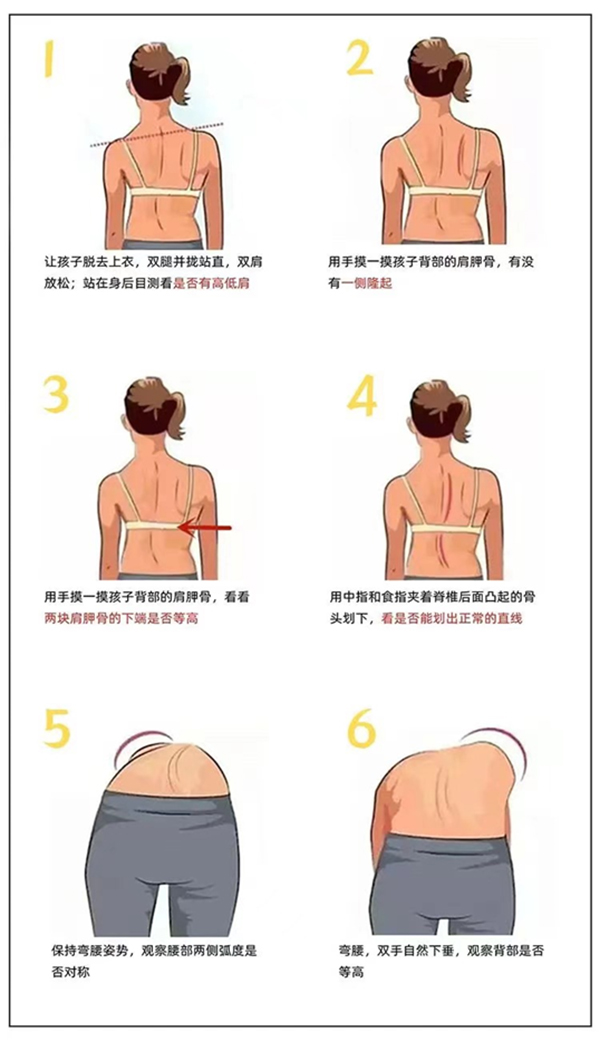 1

让孩子脱去上衣，双腿并拢站直，双肩放松；站在身后目测看是否有高低肩

2

用手摸一摸孩子背部的肩胛骨，有没有一侧隆起

3

用手摸一摸孩子背部的肩胛骨，看看两块肩胛骨的下端是否等高

4

用中指和食指夹着脊椎后面凸起的骨头划下，看是否能划出正常的直线

5

保持弯腰姿势，观察腰部两侧弧度是否对称

6

弯腰，双手自然下垂，观察背部是否等高